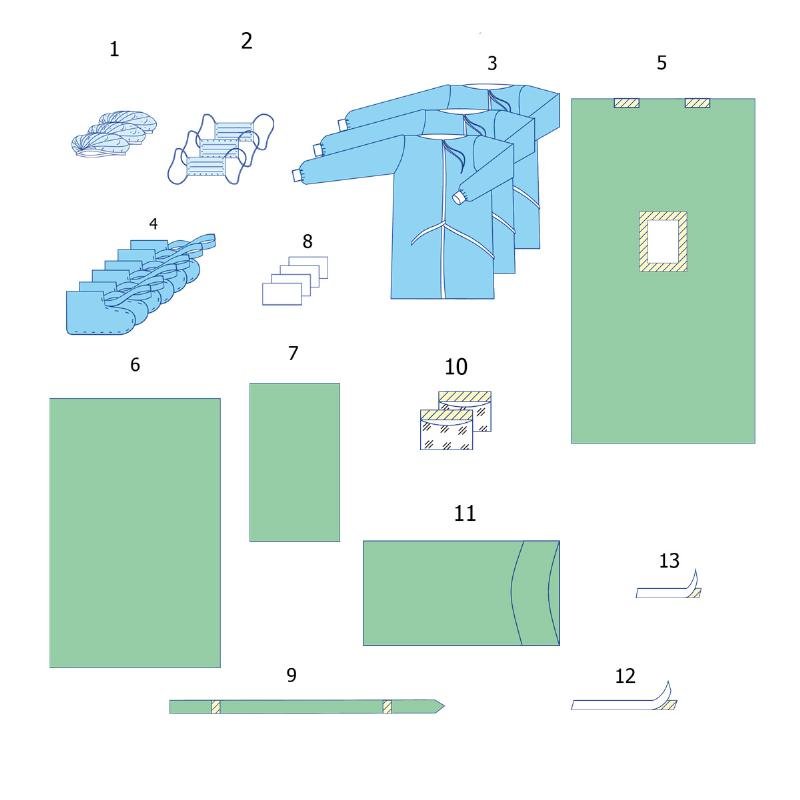 1

2

3

5

4

8

6

7

10

11

13

9

12